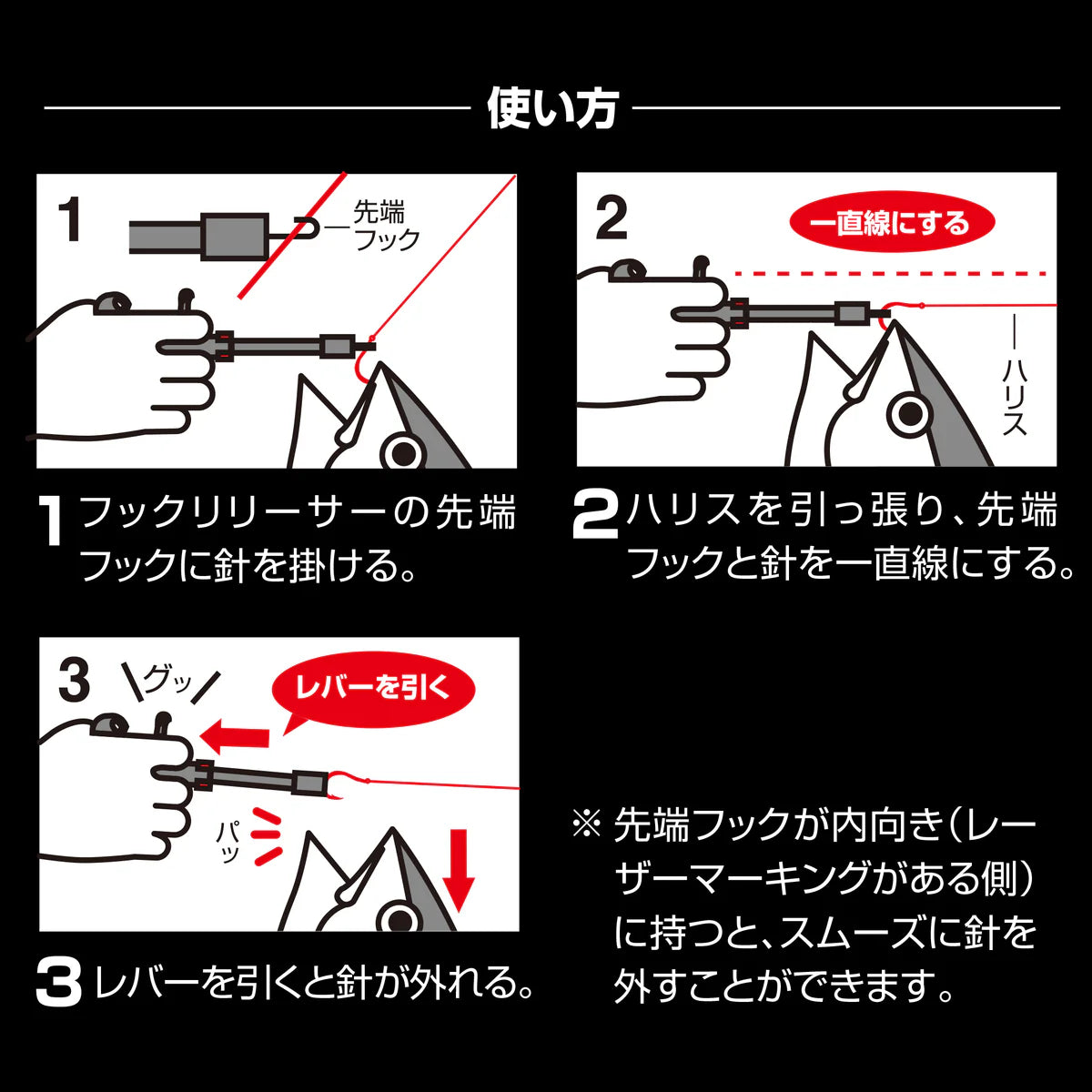 使い方

1

先端フック

1 フックリリーサーの先端フックに針を掛ける。

2

一直線にする

ハリス

2 ハリスを引っ張り、先端フックと針を一直線にする。

3

グッ

レバーを引く

パッ

3 レバーを引くと針が外れる。

※ 先端フックが内向き(レーザーマーキングがある側)に持つと、スムーズに針を外すことができます。