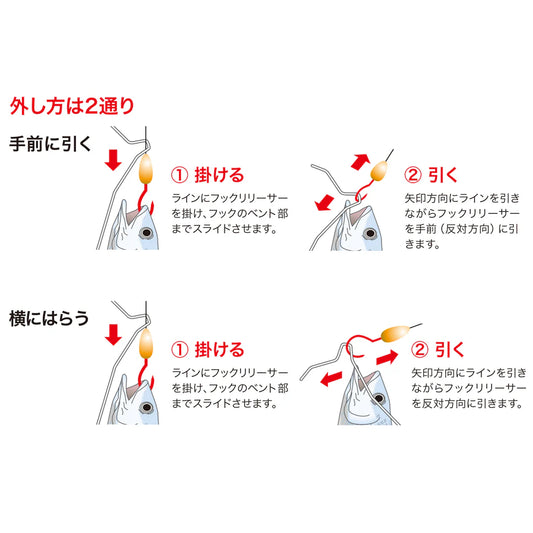 外し方は2通り

手前に引く

① 掛ける

ラインにフックリリーサーを掛け、フックのベント部までスライドさせます。

② 引く

矢印方向にラインを引きながらフックリリーサーを手前（反対方向）に引きます。

横にはらう

① 掛ける

ラインにフックリリーサーを掛け、フックのベント部までスライドさせます。

② 引く

矢印方向にラインを引きながらフックリリーサーを反対方向に引きます。