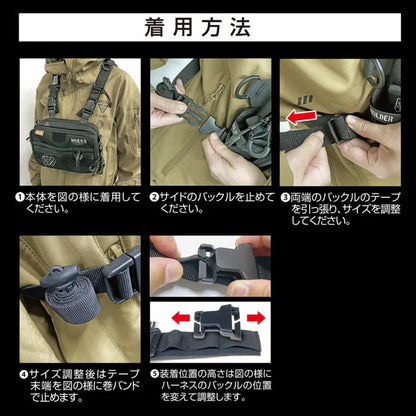 着用方法

❶本体を図の様に着用してください。

❷サイドのバックルを止めてください。

❸両端のバックルのテープを引っ張り、サイズを調整してください。

❹サイズ調整後はテープ末端を図の様に巻バンドで止めます。

❺装着位置の高さは図の様にハーネスのバックルの位置を変えて調整します。