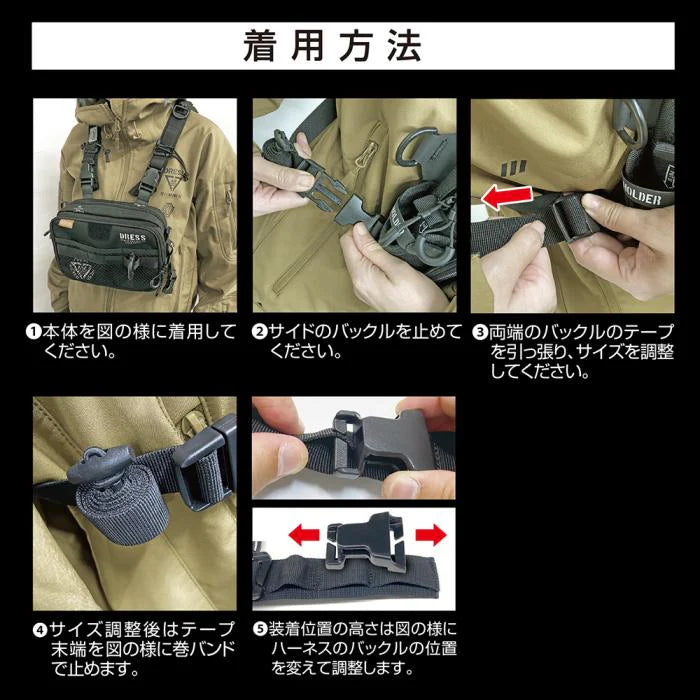 着用方法

DRESS

DRESS

HOLDER

❶本体を図の様に着用してください。

❷サイドのバックルを止めてください。

❸両端のバックルのテープを引っ張り、サイズを調整してください。

❹サイズ調整後はテープ末端を図の様に巻バンドで止めます。

❺装着位置の高さは図の様にハーネスのバックルの位置を変えて調整します。