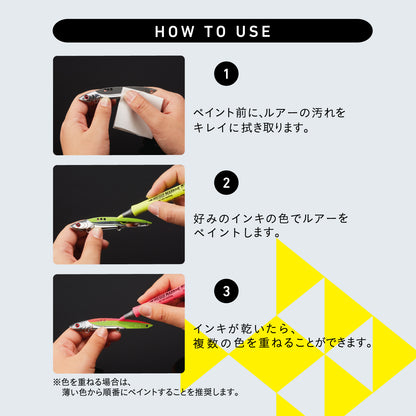 HOW TO USE

1

ペイント前に、ルアーの汚れをキレイに拭き取ります。

2

好みのインキの色でルアーをペイントします。

3

インキが乾いたら、複数の色を重ねることができます。

※色を重ねる場合は、薄い色から順番にペイントすることを推奨します。