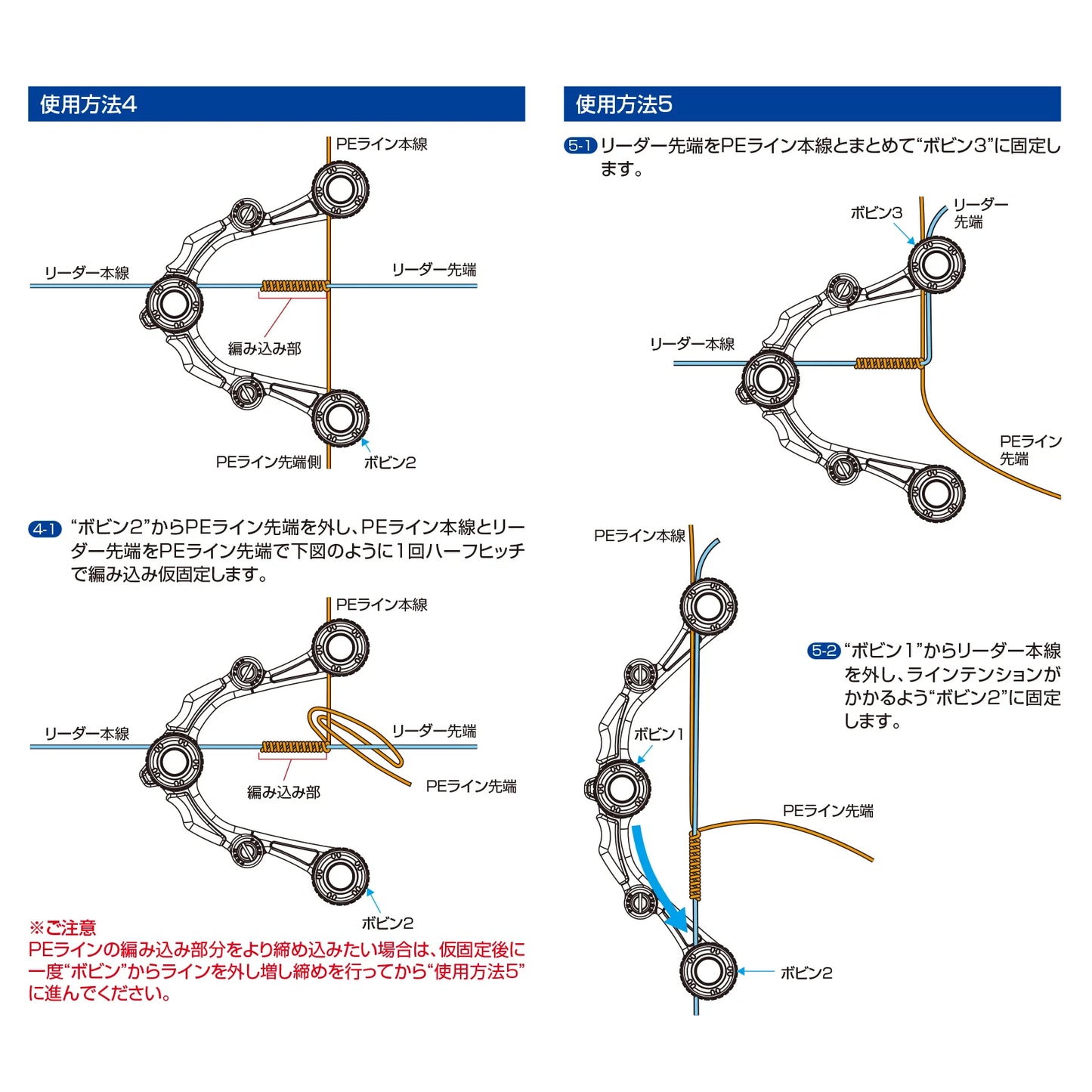 使用方法4

PEライン本線

リーダー本線

リーダー先端

編み込み部

PEライン先端側

ボビン2

4-1 “ボビン2”からPEライン先端を外し、PEライン本線とリーダー先端をPEライン先端で下図のように1回ハーフヒッチで編み込み仮固定します。

PEライン本線

リーダー本線

リーダー先端

編み込み部

PEライン先端

ボビン2

※ご注意
PEラインの編み込み部分をより締め込みたい場合は、仮固定後に一度“ボビン”からラインを外し増し締めを行ってから“使用方法5”に進んでください。

使用方法5

5-1 リーダー先端をPEライン本線とまとめて“ボビン3”に固定します。

ボビン3

リーダー先端

リーダー本線

PEライン先端

PEライン本線

5-2 “ボビン1”からリーダー本線を外し、ラインテンションがかかるよう“ボビン2”に固定します。

ボビン1

PEライン先端

ボビン2