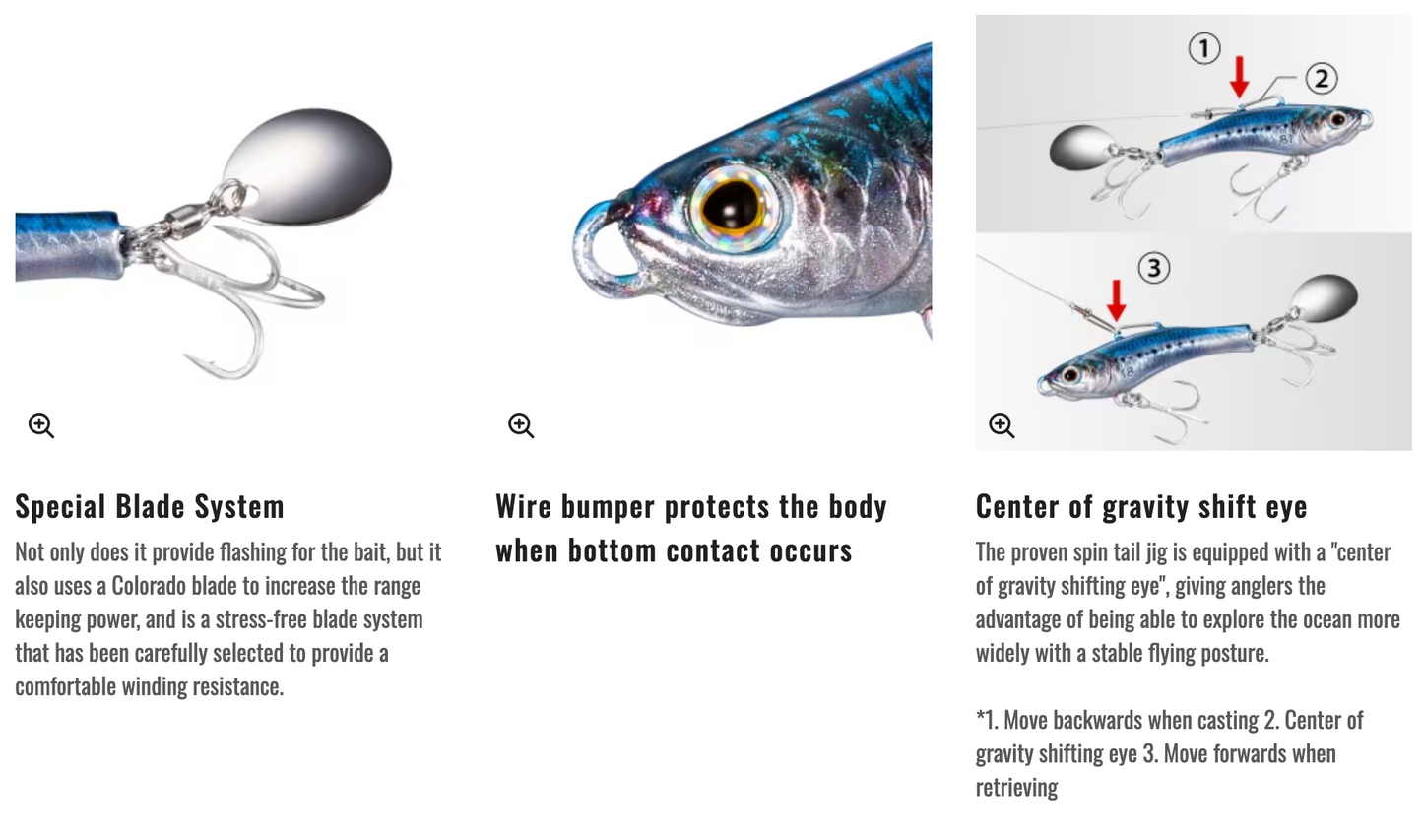 Special Blade System

Not only does it provide flashing for the bait, but it also uses a Colorado blade to increase the range keeping power, and is a stress-free blade system that has been carefully selected to provide a comfortable winding resistance.

Wire bumper protects the body when bottom contact occurs

①
②
③

Center of gravity shift eye

The proven spin tail jig is equipped with a "center of gravity shifting eye", giving anglers the advantage of being able to explore the ocean more widely with a stable flying posture.

*1. Move backwards when casting 2. Center of gravity shifting eye 3. Move forwards when retrieving